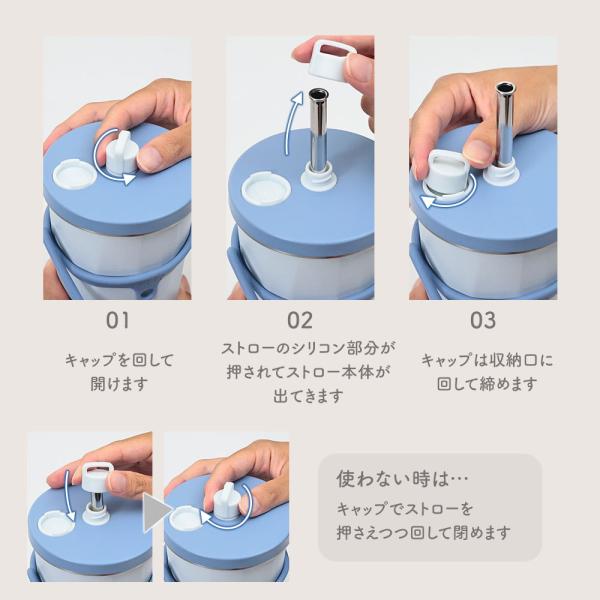 01

キャップを回して開けます

02

ストローのシリコン部分が押されてストロー本体が出てきます

03

キャップは収納口に回して締めます

使わない時は…

キャップでストローを押さえつつ回して閉めます