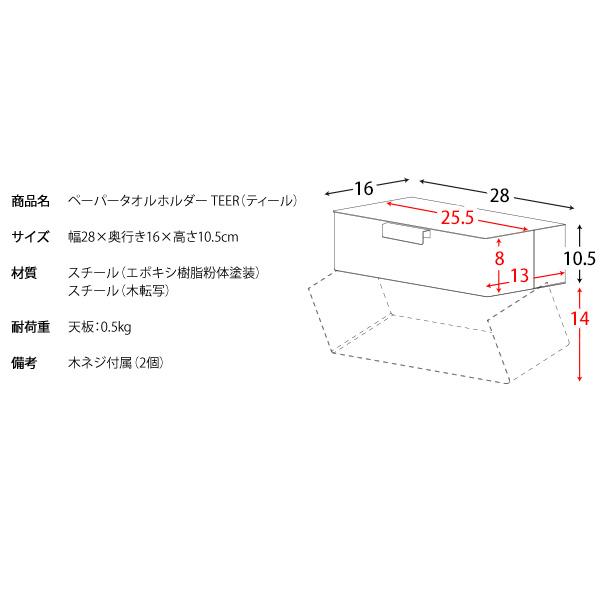 商品名　ペーパータオルホルダー TEER（ティール）

サイズ　幅28×奥行き16×高さ10.5cm

材質　スチール（エポキシ樹脂粉体塗装）
スチール（木転写）

耐荷重　天板：0.5kg

備考　木ネジ付属（2個）

16

28

25.5

8

13

10.5

14