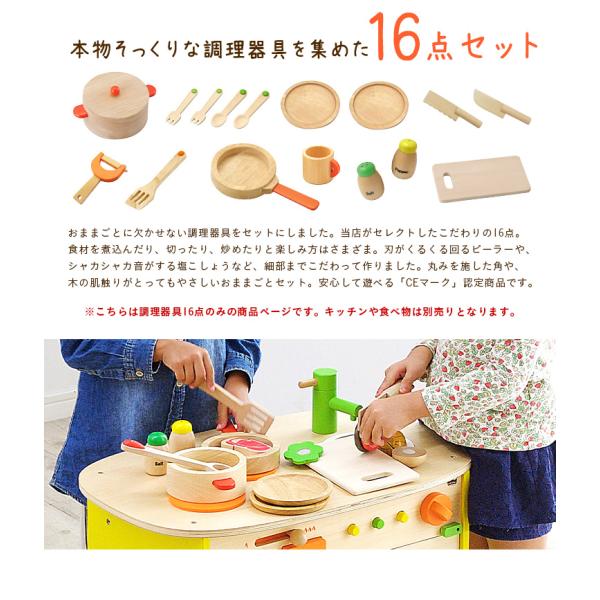 本物そっくりな調理器具を集めた16点セット

Salt

Pepper

おままごとに欠かせない調理器具をセットにしました。当店がセレクトしたこだわりの16点。食材を煮込んだり、切ったり、炒めたりと楽しみ方はさまざま。刃がくるくる回るピーラーや、シャカシャカ音がする塩こしょうなど、細部までこだわって作りました。丸みを施した角や、木の肌触りがとってもやさしいおままごとセット。安心して遊べる「CEマーク」認定商品です。

※こちらは調理器具16点のみの商品ページです。キッチンや食べ物は別売りとなります。

Salt