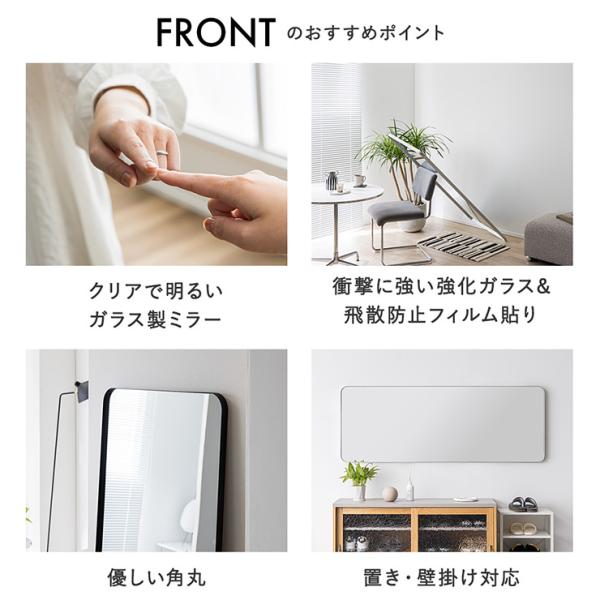 FRONT のおすすめポイント

クリアで明るい
ガラス製ミラー

衝撃に強い強化ガラス&
飛散防止フィルム貼り

優しい角丸

置き・壁掛け対応