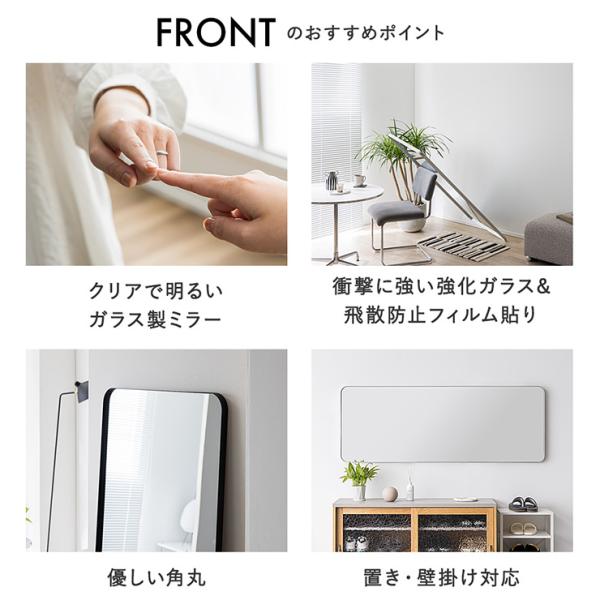 FRONT のおすすめポイント

クリアで明るい
ガラス製ミラー

衝撃に強い強化ガラス&
飛散防止フィルム貼り

優しい角丸

置き・壁掛け対応