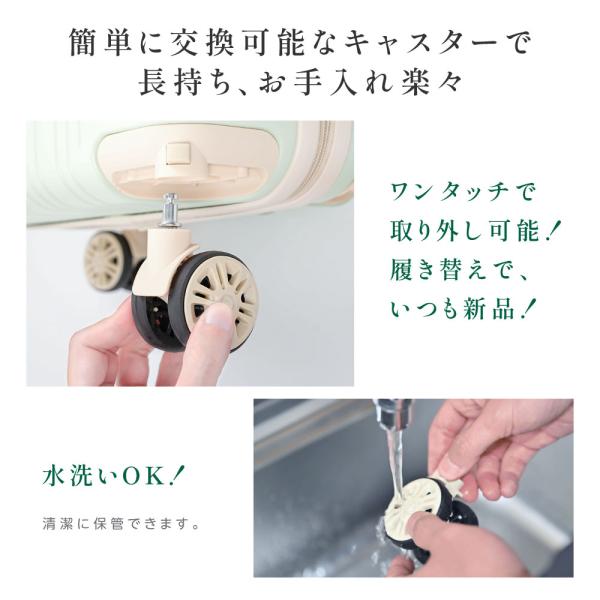 簡単に交換可能なキャスターで
長持ち、お手入れ楽々

ワンタッチで
取り外し可能！
履き替えで、
いつも新品！

水洗いOK！

清潔に保管できます。