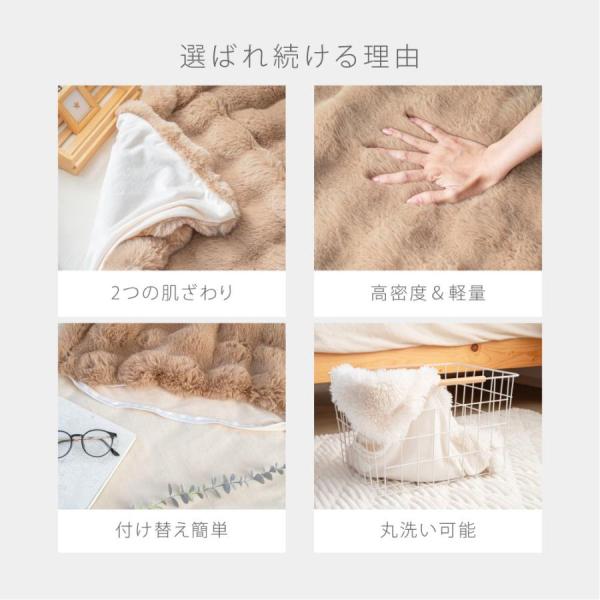 選ばれ続ける理由

2つの肌ざわり

高密度＆軽量

付け替え簡単

丸洗い可能