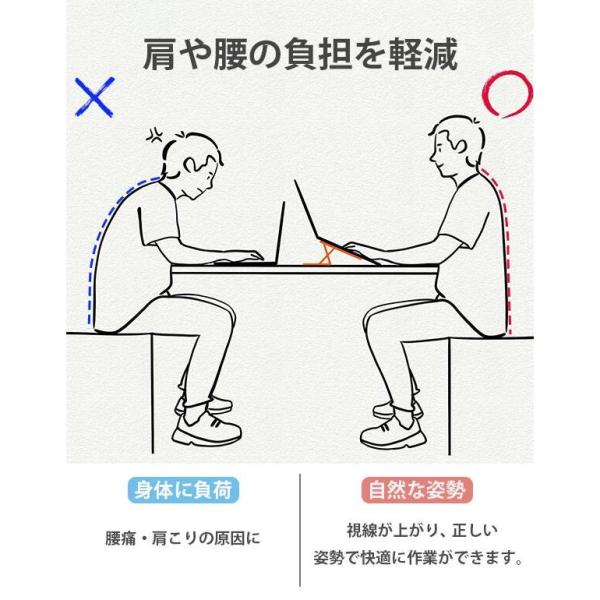 肩や腰の負担を軽減

×

○

身体に負荷

腰痛・肩こりの原因に

自然な姿勢

視線が上がり、正しい姿勢で快適に作業ができます。