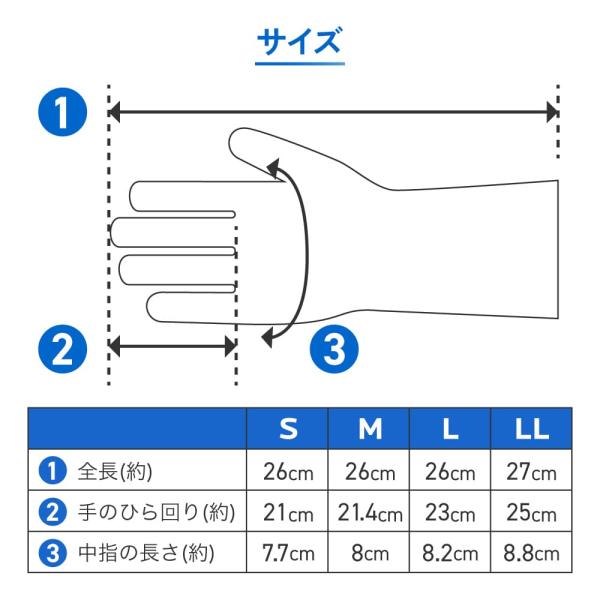 サイズ

1

2

3

| | S | M | L | LL |
|---|---|---|---|---|
| 1 全長(約) | 26cm | 26cm | 26cm | 27cm |
| 2 手のひら回り(約) | 21cm | 21.4cm | 23cm | 25cm |
| 3 中指の長さ(約) | 7.7cm | 8cm | 8.2cm | 8.8cm |