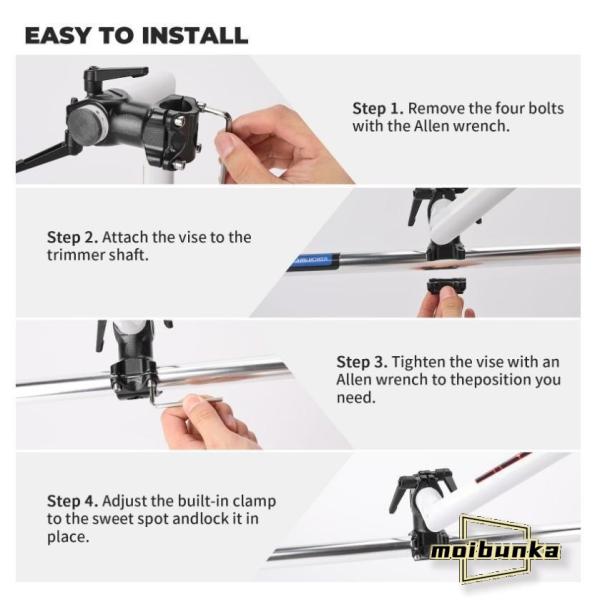 EASY TO INSTALL

Step 1. Remove the four bolts with the Allen wrench.

Step 2. Attach the vise to the trimmer shaft.

Step 3. Tighten the vise with an Allen wrench to theposition you need.

Step 4. Adjust the built-in clamp to the sweet spot andlock it in place.

moibunka