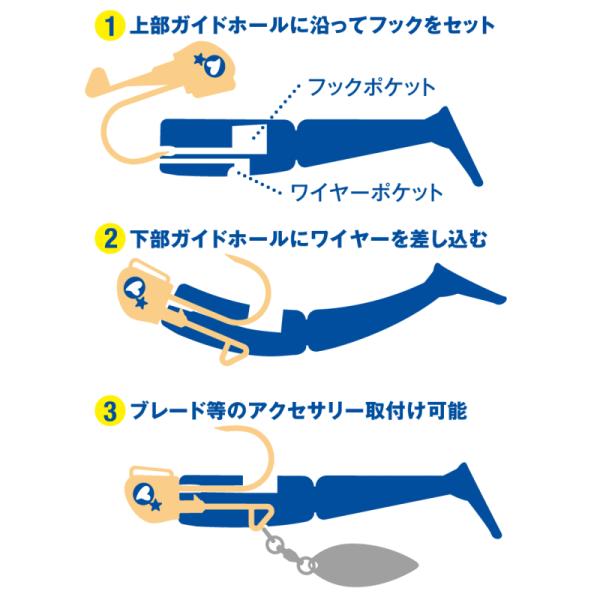 1 上部ガイドホールに沿ってフックをセット

フックポケット

ワイヤーポケット

2 下部ガイドホールにワイヤーを差し込む

3 ブレード等のアクセサリー取付け可能