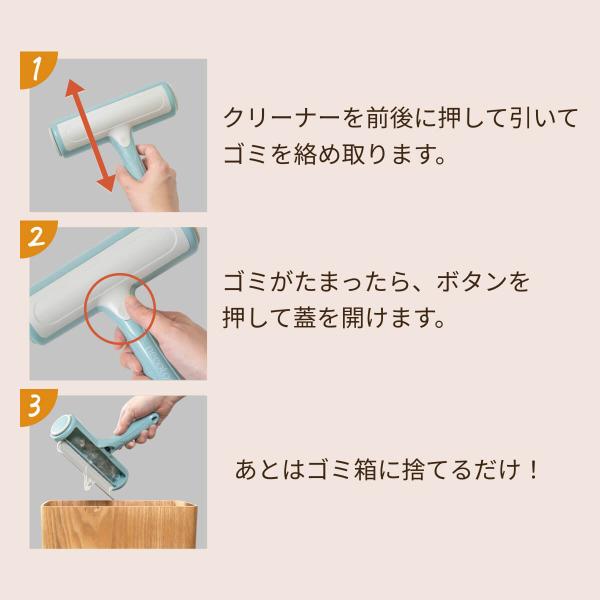 1

クリーナーを前後に押して引いてゴミを絡め取ります。

2

ゴミがたまったら、ボタンを押して蓋を開けます。

3

あとはゴミ箱に捨てるだけ！