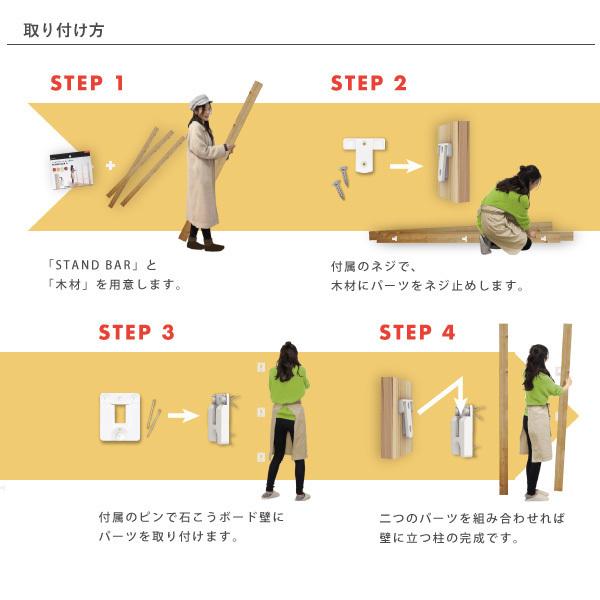 取り付け方

STEP 1

「STAND BAR」と
「木材」を用意します。

STEP 2

付属のネジで、
木材にパーツをネジ止めします。

STEP 3

付属のピンで石こうボード壁に
パーツを取り付けます。

STEP 4

二つのパーツを組み合わせれば
壁に立つ柱の完成です。