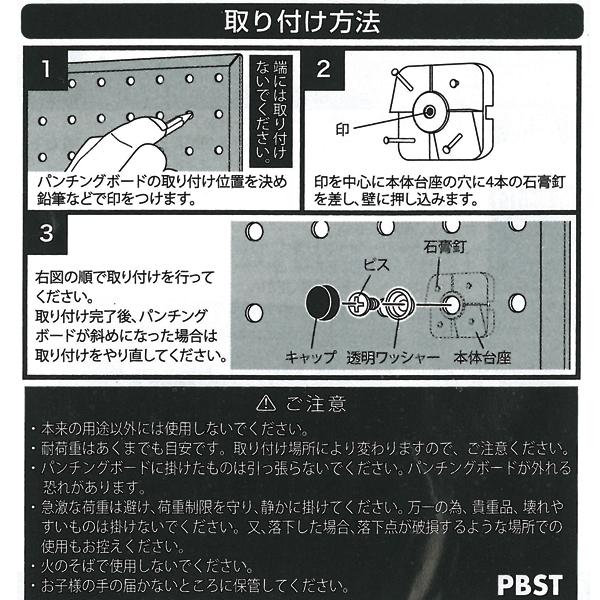 取り付け方法

1

端には取り付けないでください。

パンチングボードの取り付け位置を決め鉛筆などで印をつけます。

2

印

印を中心に本体台座の穴に4本の石膏釘を差し、壁に押し込みます。

3

右図の順で取り付けを行ってください。
取り付け完了後、パンチングボードが斜めになった場合は取り付けをやり直してください。

石膏釘
ビス
キャップ
透明ワッシャー
本体台座

⚠ ご注意

・本来の用途以外には使用しないでください。
・耐荷重はあくまでも目安です。取り付け場所により変わりますので、ご注意ください。
・パンチングボードに掛けたものは引っ張らないでください。パンチングボードが外れる恐れがあります。
・急激な荷重は避け、荷重制限を守り、静かに掛けてください。万一の為、貴重品、壊れやすいものは掛けないでください。又、落下した場合、落下点が破損するような場所での使用もお控えください。
・火のそばで使用しないでください。
・お子様の手の届かないところに保管してください。

PBST