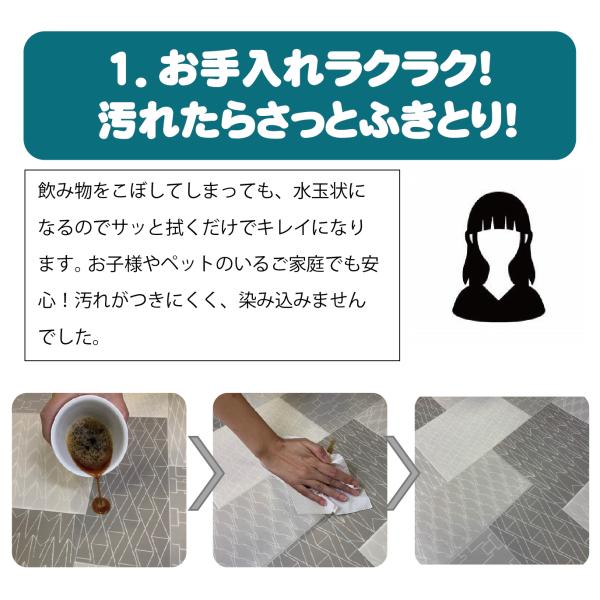 1. お手入れラクラク!
汚れたらさっとふきとり!

飲み物をこぼしてしまっても、水玉状になるのでサッと拭くだけでキレイになります。お子様やペットのいるご家庭でも安心！汚れがつきにくく、染み込みませんでした。