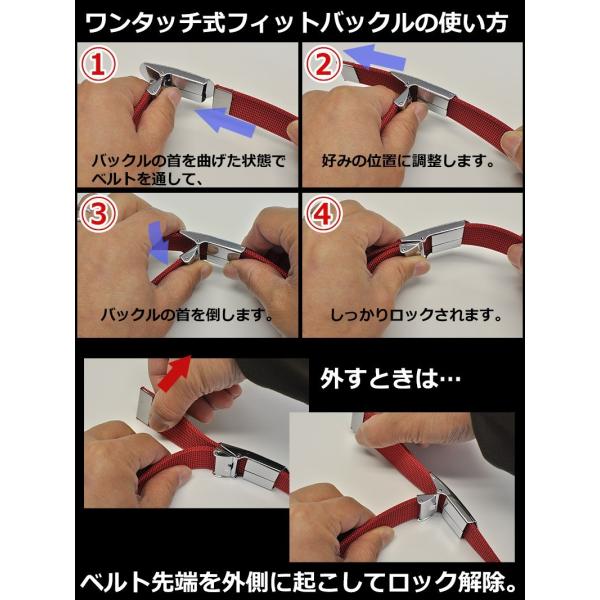 ワンタッチ式フィットバックルの使い方

①
バックルの首を曲げた状態でベルトを通して、

②
好みの位置に調整します。

③
バックルの首を倒します。

④
しっかりロックされます。

外すときは…

ベルト先端を外側に起こしてロック解除。