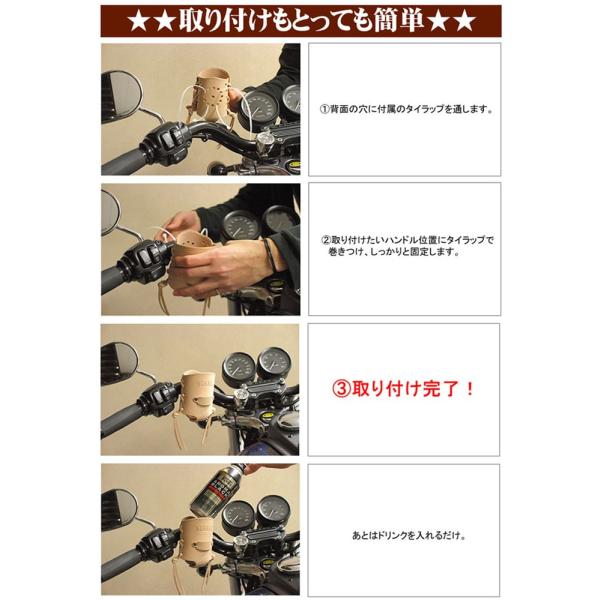 ★★取り付けもとっても簡単★★

①背面の穴に付属のタイラップを通します。

②取り付けたいハンドル位置にタイラップで巻きつけ、しっかりと固定します。

③取り付け完了！

あとはドリンクを入れるだけ。