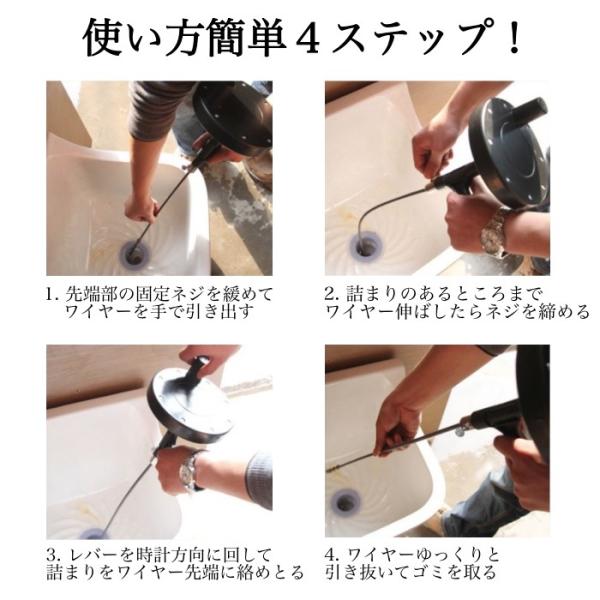 使い方簡単４ステップ！

1. 先端部の固定ネジを緩めて
ワイヤーを手で引き出す

2. 詰まりのあるところまで
ワイヤー伸ばしたらネジを締める

3. レバーを時計方向に回して
詰まりをワイヤー先端に絡めとる

4. ワイヤーゆっくりと
引き抜いてゴミを取る