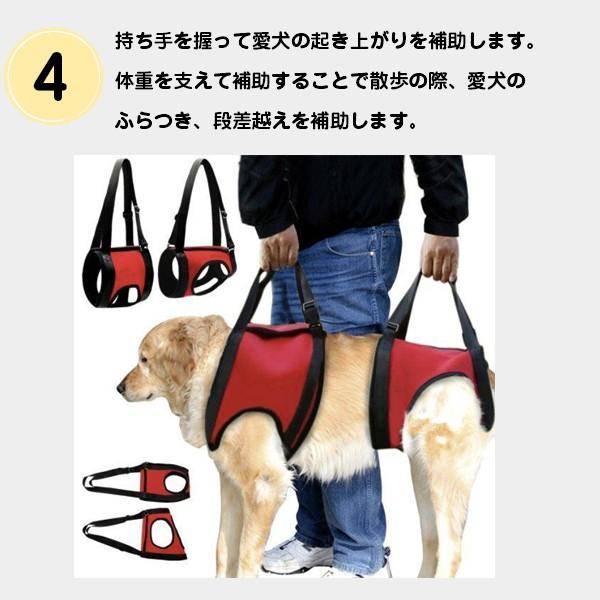 4

持ち手を握って愛犬の起き上がりを補助します。体重を支えて補助することで散歩の際、愛犬のふらつき、段差越えを補助します。