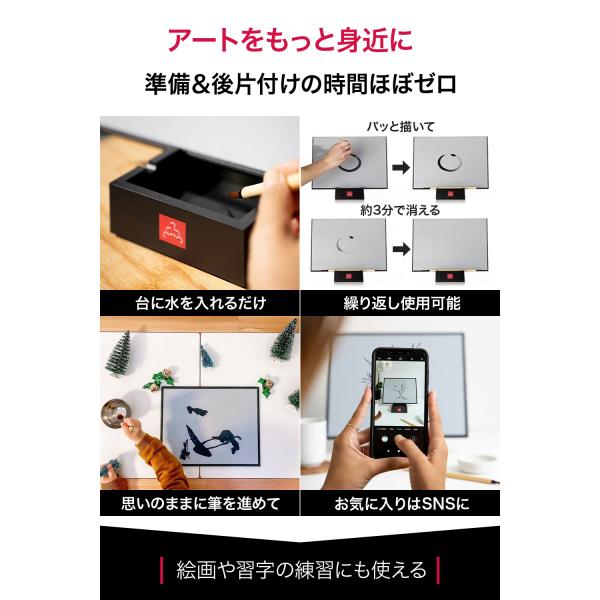 アートをもっと身近に

準備&後片付けの時間ほぼゼロ

パッと描いて

約3分で消える

台に水を入れるだけ

繰り返し使用可能

思いのままに筆を進めて

お気に入りはSNSに

絵画や習字の練習にも使える