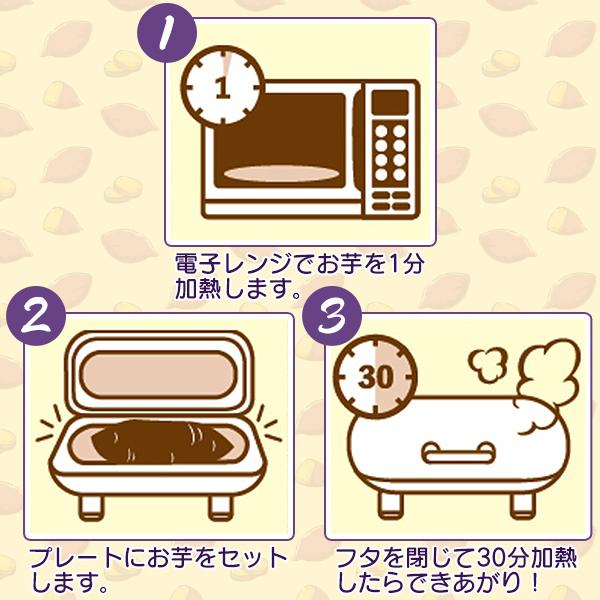 1

1

電子レンジでお芋を1分加熱します。

2

プレートにお芋をセットします。

3

30

フタを閉じて30分加熱したらできあがり！