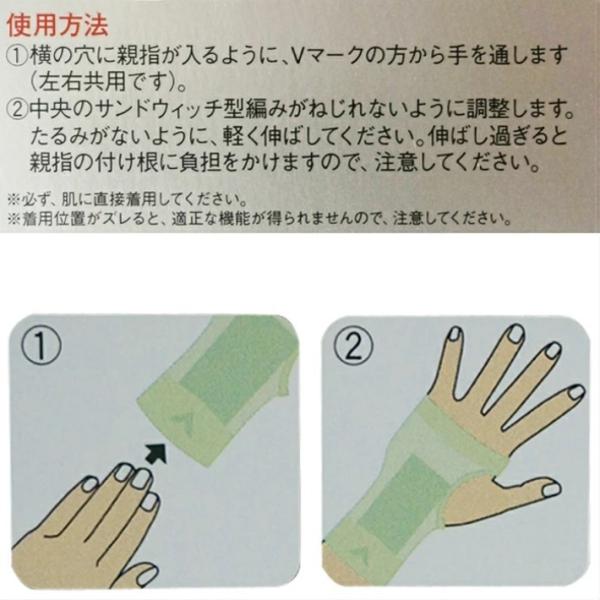 使用方法
①横の穴に親指が入るように、Vマークの方から手を通します（左右共用です）。
②中央のサンドウィッチ型編みがねじれないように調整します。たるみがないように、軽く伸ばしてください。伸ばし過ぎると親指の付け根に負担をかけますので、注意してください。

※必ず、肌に直接着用してください。
※着用位置がズレると、適正な機能が得られませんので、注意してください。

①

②