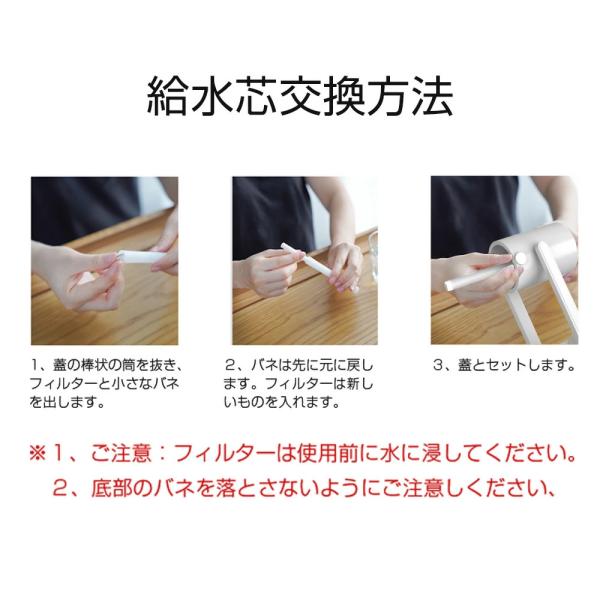 給水芯交換方法

1、蓋の棒状の筒を抜き、フィルターと小さなバネを出します。

2、バネは先に元に戻します。フィルターは新しいものを入れます。

3、蓋とセットします。

※1、ご注意：フィルターは使用前に水に浸してください。
2、底部のバネを落とさないようにご注意しください、