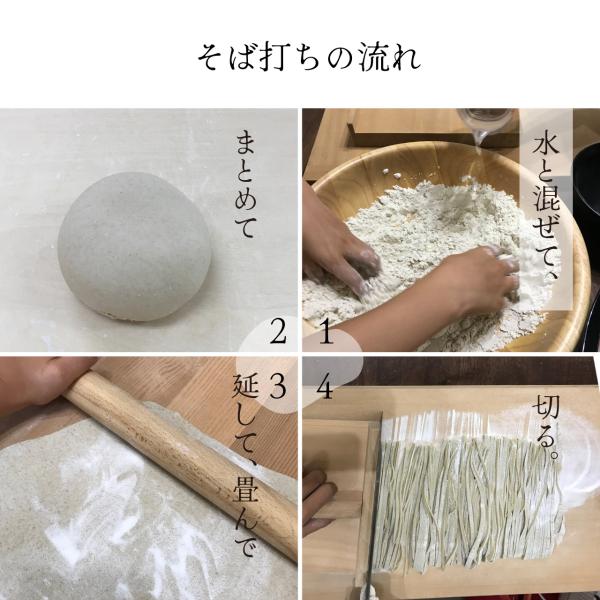 そば打ちの流れ

1
水と混ぜて、

2
まとめて

3
延して、畳んで

4
切る。