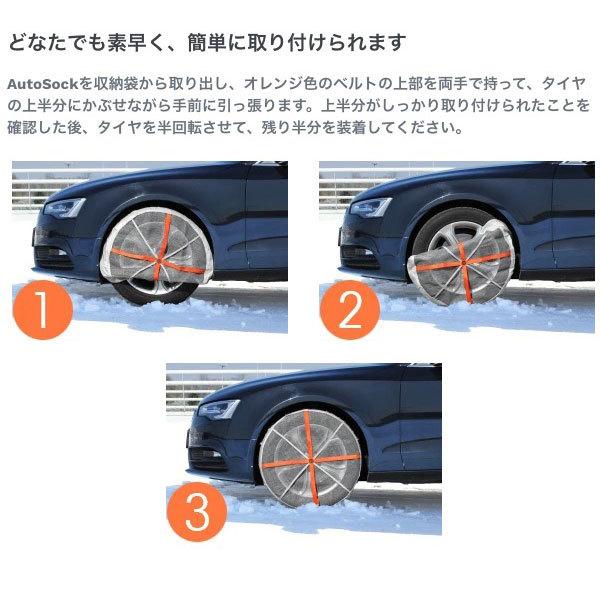 どなたでも素早く、簡単に取り付けられます

AutoSockを収納袋から取り出し、オレンジ色のベルトの上部を両手で持って、タイヤの上半分にかぶせながら手前に引っ張ります。上半分がしっかり取り付けられたことを確認した後、タイヤを半回転させて、残り半分を装着してください。

1

2

3