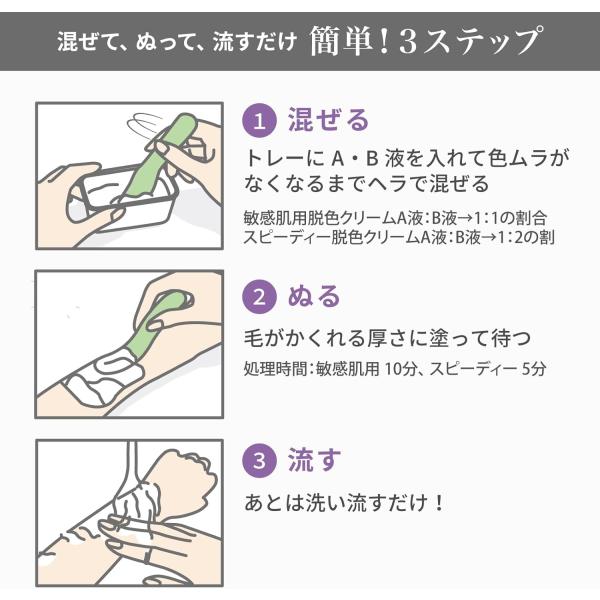 混ぜて、ぬって、流すだけ 簡単！3ステップ

1 混ぜる

トレーに A・B 液を入れて色ムラがなくなるまでヘラで混ぜる

敏感肌用脱色クリームA液：B液→1：1の割合
スピーディー脱色クリームA液：B液→1：2の割

2 ぬる

毛がかくれる厚さに塗って待つ

処理時間：敏感肌用 10分、スピーディー 5分

3 流す

あとは洗い流すだけ！