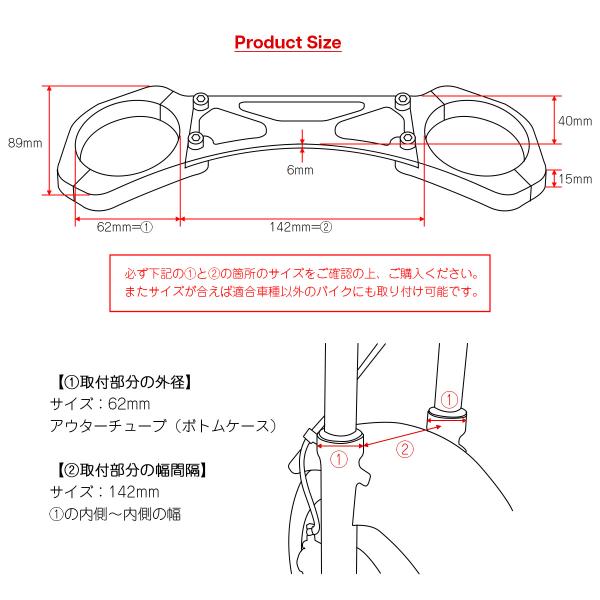 Product Size

89mm

40mm

6mm

15mm

62mm=①

142mm=②

必ず下記の①と②の箇所のサイズをご確認の上、ご購入ください。
またサイズが合えば適合車種以外のバイクにも取り付け可能です。

【①取付部分の外径】
サイズ：62mm
アウターチューブ（ボトムケース）

【②取付部分の幅間隔】
サイズ：142mm
①の内側～内側の幅

①

①

②