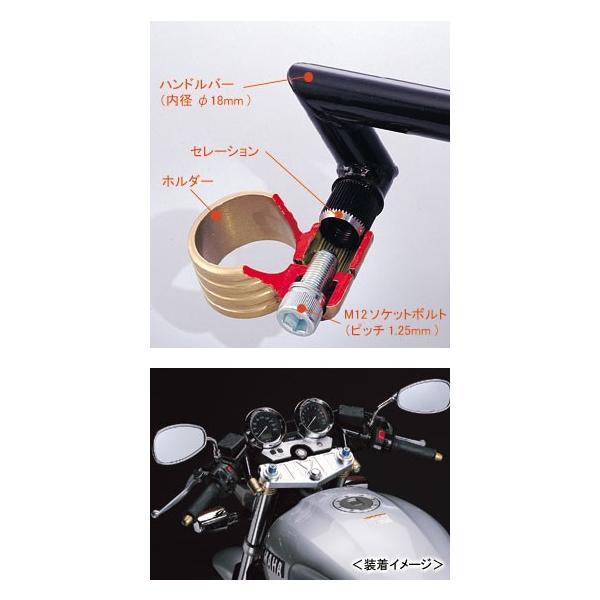 ハンドルバー
（内径 φ18mm ）

セレーション

ホルダー

M12 ソケットボルト
（ピッチ 1.25mm ）

YAMAHA

＜装着イメージ＞