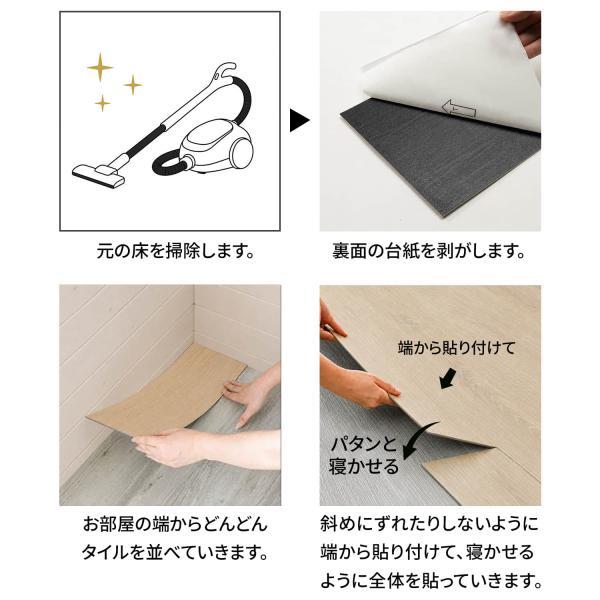 元の床を掃除します。

裏面の台紙を剥がします。

お部屋の端からどんどんタイルを並べていきます。

端から貼り付けて

パタンと寝かせる

斜めにずれたりしないように端から貼り付けて、寝かせるように全体を貼っていきます。