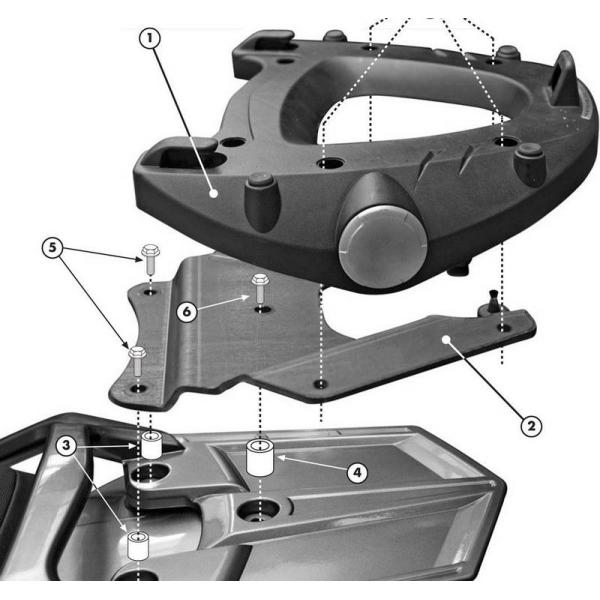 1
5
6
2
3
4