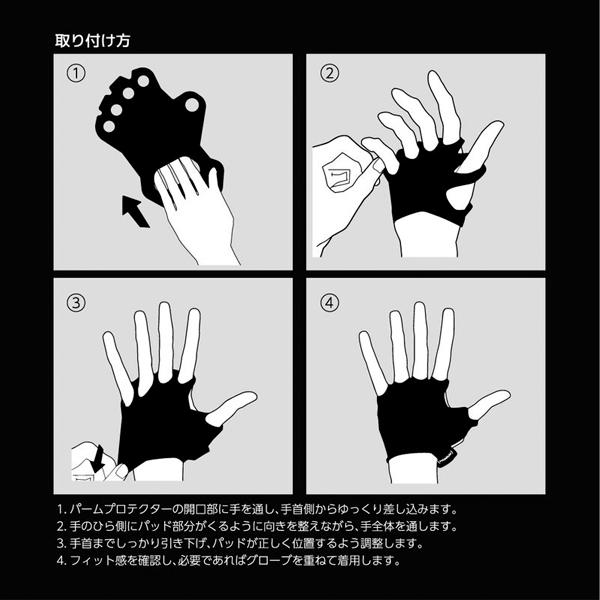 取り付け方

①

②

③

④

1. パームプロテクターの開口部に手を通し、手首側からゆっくり差し込みます。
2. 手のひら側にパッド部分がくるように向きを整えながら、手全体を通します。
3. 手首までしっかり引き下げ、パッドが正しく位置するよう調整します。
4. フィット感を確認し、必要であればグローブを重ねて着用します。