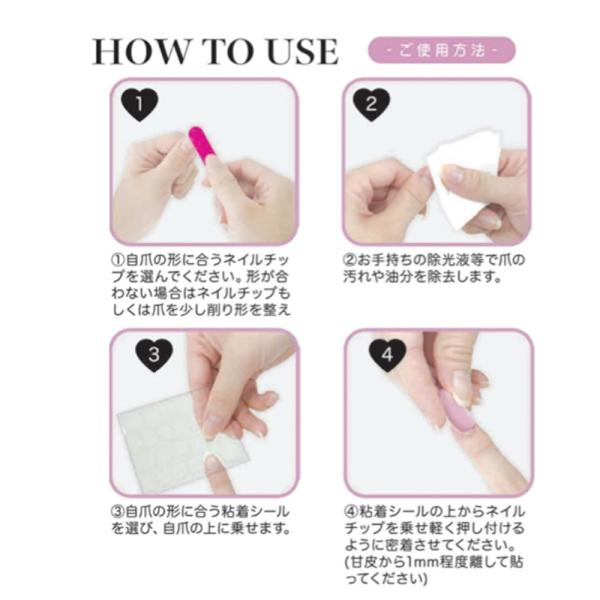 HOW TO USE

- ご使用方法 -

1

①自爪の形に合うネイルチップを選んでください。形が合わない場合はネイルチップもしくは爪を少し削り形を整え

2

②お手持ちの除光液等で爪の汚れや油分を除去します。

3

③自爪の形に合う粘着シールを選び、自爪の上に乗せます。

4

④粘着シールの上からネイルチップを乗せ軽く押し付けるように密着させてください。(甘皮から1mm程度離して貼ってください)