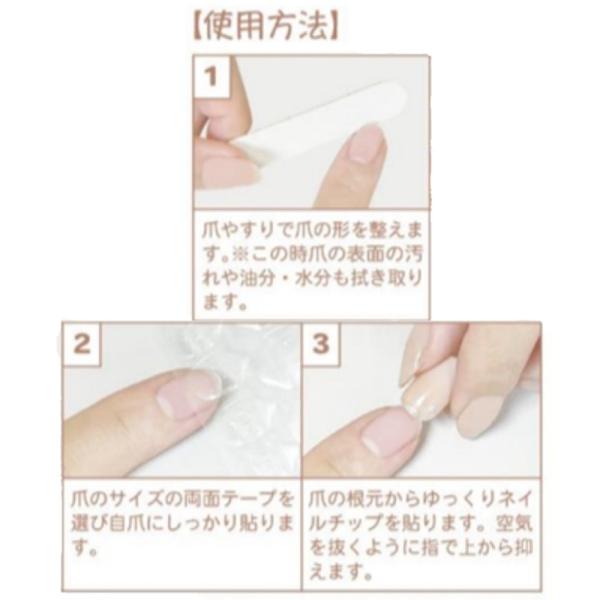 【使用方法】

1

爪やすりで爪の形を整えます。※この時爪の表面の汚れや油分・水分も拭き取ります。

2

爪のサイズの両面テープを選び自爪にしっかり貼ります。

3

爪の根元からゆっくりネイルチップを貼ります。空気を抜くように指で上から抑えます。