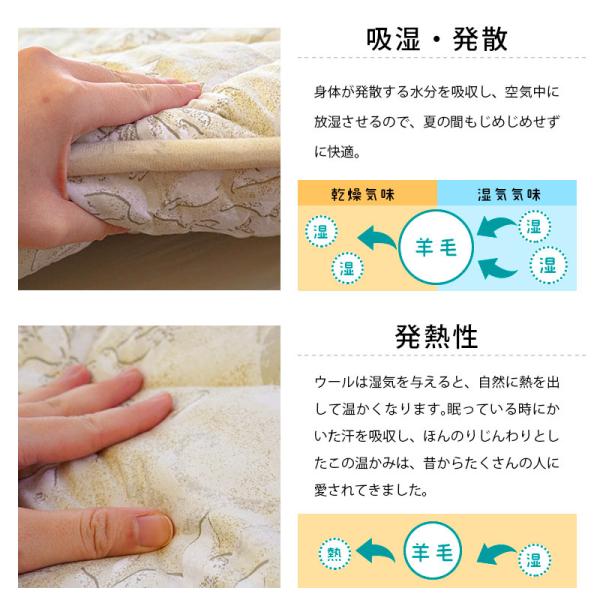 吸湿・発散

身体が発散する水分を吸収し、空気中に放湿させるので、夏の間もじめじめせずに快適。

乾燥気味

湿気気味

湿

湿

羊毛

湿

湿

発熱性

ウールは湿気を与えると、自然に熱を出して温かくなります。眠っている時にかいた汗を吸収し、ほんのりじんわりとしたこの温かみは、昔からたくさんの人に愛されてきました。

熱

羊毛

湿