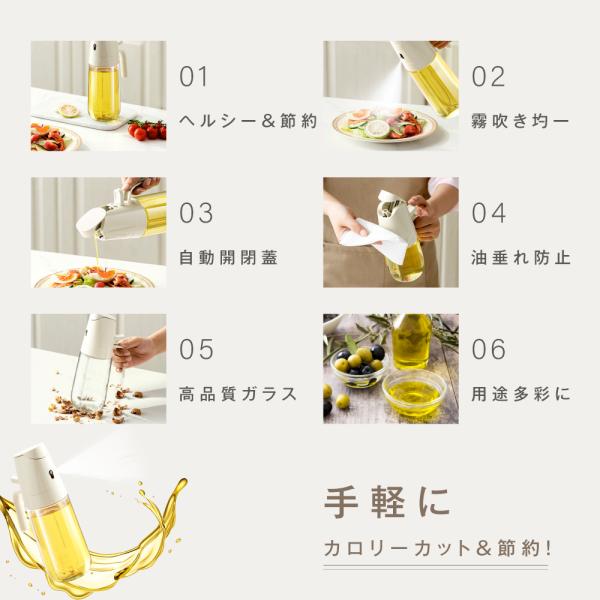 01
ヘルシー＆節約

02
霧吹き均一

03
自動開閉蓋

04
油垂れ防止

05
高品質ガラス

06
用途多彩に

手軽に
カロリーカット＆節約！