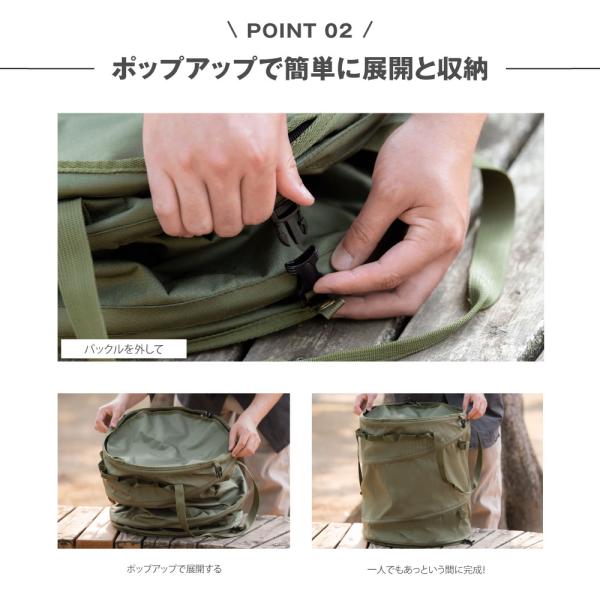 \ POINT 02 /

ポップアップで簡単に展開と収納

バックルを外して

ポップアップで展開する

一人でもあっという間に完成!