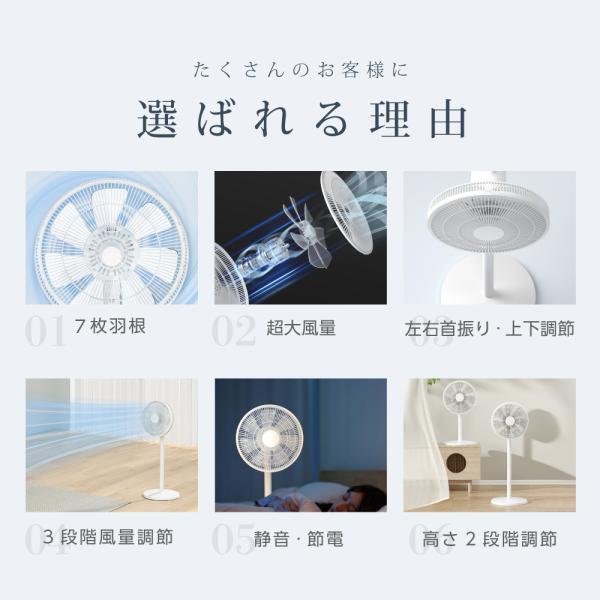 たくさんのお客様に

選ばれる理由

01 7枚羽根

02 超大風量

03 左右首振り・上下調節

04 3段階風量調節

05 静音・節電

06 高さ2段階調節