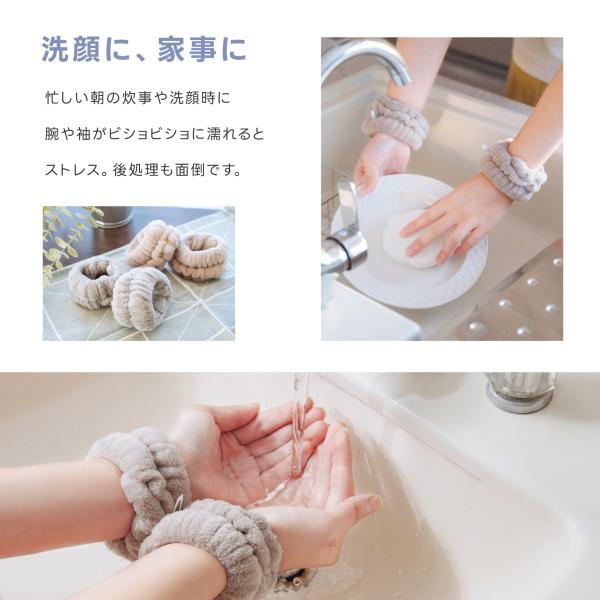 洗顔に、家事に

忙しい朝の炊事や洗顔時に
腕や袖がビショビショに濡れると
ストレス。後処理も面倒です。