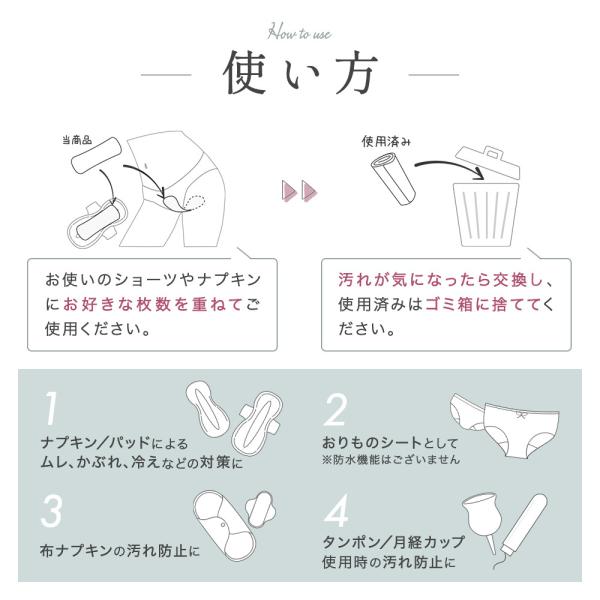 How to use

使い方

当商品

使用済み

お使いのショーツやナプキンにお好きな枚数を重ねてご使用ください。

汚れが気になったら交換し、使用済みはゴミ箱に捨ててください。

1
ナプキン／パッドによるムレ、かぶれ、冷えなどの対策に

2
おりものシートとして
※防水機能はございません

3
布ナプキンの汚れ防止に

4
タンポン／月経カップ使用時の汚れ防止に