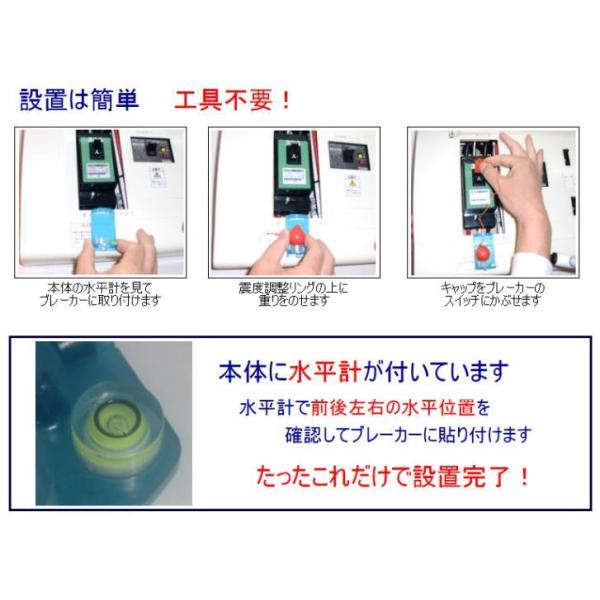 設置は簡単　工具不要！

本体の水平計を見て
ブレーカーに取り付けます

震度調整リングの上に
重りをのせます

キャップをブレーカーの
スイッチにかぶせます

本体に水平計が付いています

水平計で前後左右の水平位置を
確認してブレーカーに貼り付けます

たったこれだけで設置完了！