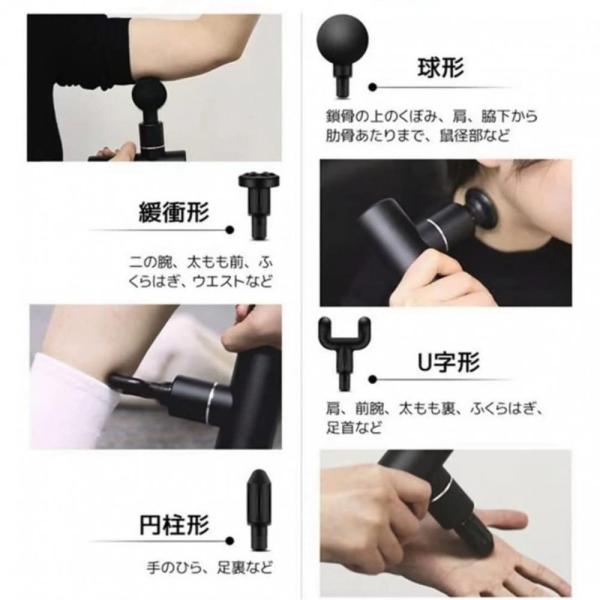 緩衝形

二の腕、太もも前、ふくらはぎ、ウエストなど

円柱形

手のひら、足裏など

球形

鎖骨の上のくぼみ、肩、脇下から肋骨あたりまで、鼠径部など

U字形

肩、前腕、太もも裏、ふくらはぎ、足首など