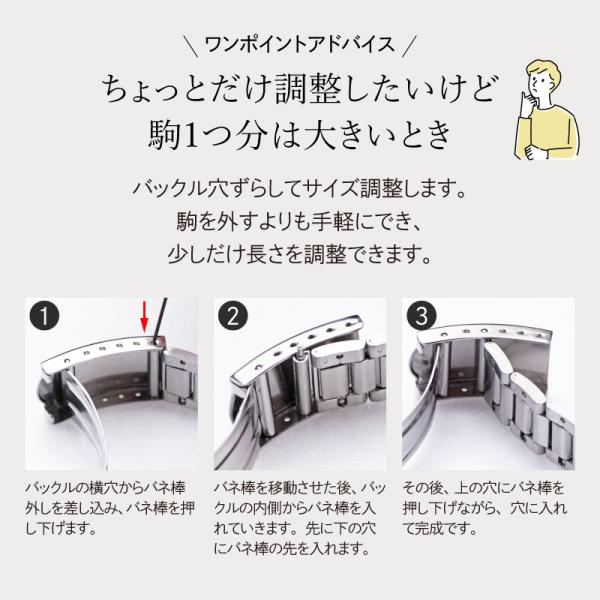 ＼ ワンポイントアドバイス ／

ちょっとだけ調整したいけど
駒1つ分は大きいとき

バックル穴ずらしてサイズ調整します。
駒を外すよりも手軽にでき、
少しだけ長さを調整できます。

1

バックルの横穴からバネ棒外しを差し込み、バネ棒を押し下げます。

2

バネ棒を移動させた後、バックルの内側からバネ棒を入れていきます。先に下の穴にバネ棒の先を入れます。

3

その後、上の穴にバネ棒を押し下げながら、穴に入れて完成です。