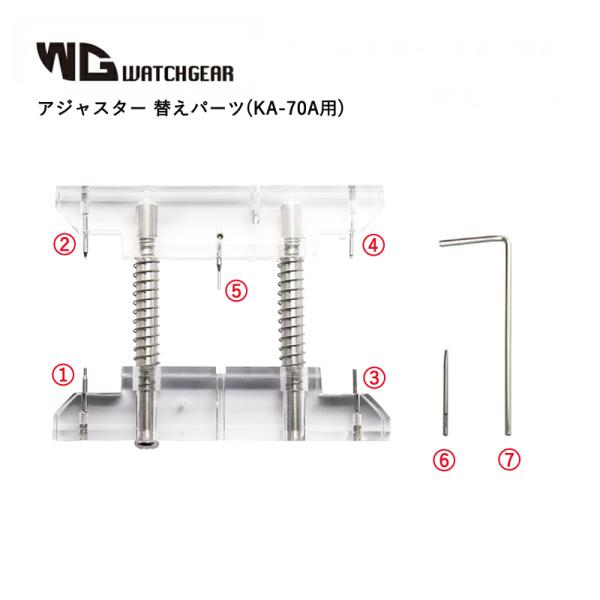 WG WATCHGEAR

アジャスター 替えパーツ(KA-70A用)

②

④

⑤

①

③

⑥

⑦