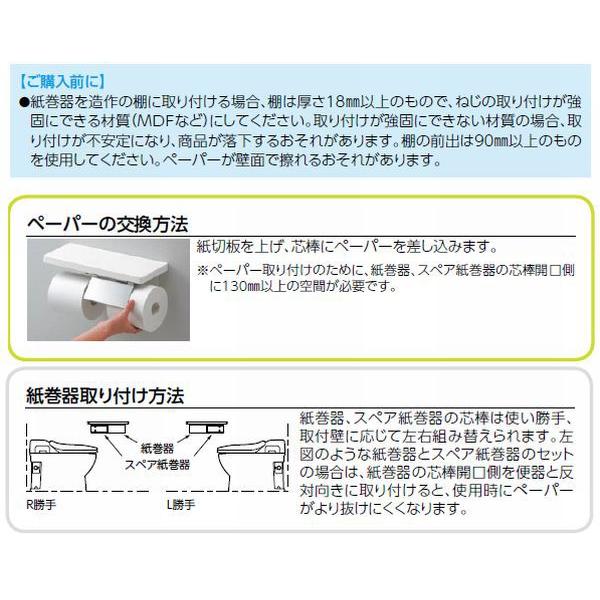 【ご購入前に】
●紙巻器を造作の棚に取り付ける場合、棚は厚さ18㎜以上のもので、ねじの取り付けが強固にできる材質（MDFなど）にしてください。取り付けが強固にできない材質の場合、取り付けが不安定になり、商品が落下するおそれがあります。棚の前出は90㎜以上のものを使用してください。ペーパーが壁面で擦れるおそれがあります。

ペーパーの交換方法

紙切板を上げ、芯棒にペーパーを差し込みます。
※ペーパー取り付けのために、紙巻器、スペア紙巻器の芯棒開口側に130㎜以上の空間が必要です。

紙巻器取り付け方法

紙巻器
スペア紙巻器
R勝手
L勝手

紙巻器、スペア紙巻器の芯棒は使い勝手、取付壁に応じて左右組み替えられます。左図のような紙巻器とスペア紙巻器のセットの場合は、紙巻器の芯棒開口側を便器と反対向きに取り付けると、使用時にペーパーがより抜けにくくなります。