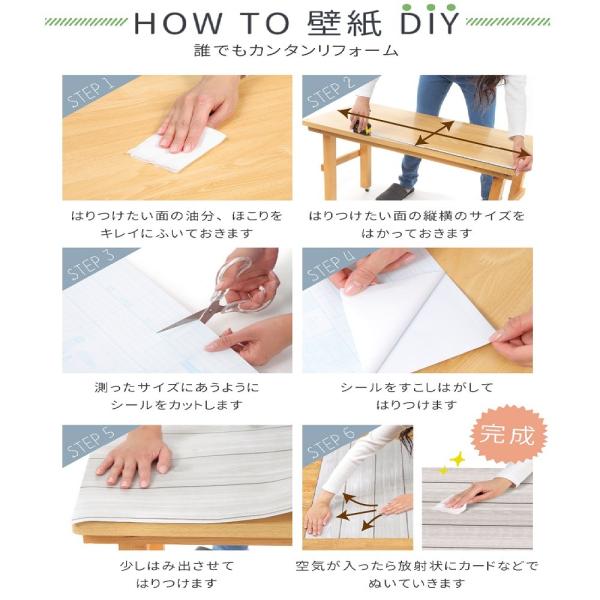 HOW TO 壁紙 DIY

誰でもカンタンリフォーム

STEP 1

はりつけたい面の油分、ほこりをキレイにふいておきます

STEP 2

はりつけたい面の縦横のサイズをはかっておきます

STEP 3

測ったサイズにあうようにシールをカットします

STEP 4

シールをすこしはがしてはりつけます

STEP 5

少しはみ出させてはりつけます

STEP 6

完成

空気が入ったら放射状にカードなどでぬいていきます