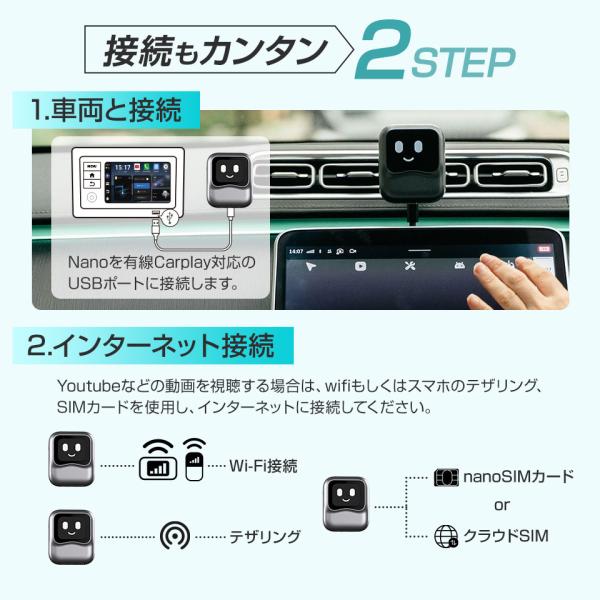 接続もカンタン 2STEP

1.車両と接続

15:17

Nanoを有線Carplay対応のUSBポートに接続します。

14:07

2.インターネット接続

Youtubeなどの動画を視聴する場合は、wifiもしくはスマホのテザリング、SIMカードを使用し、インターネットに接続してください。

Wi-Fi接続

テザリング

nanoSIMカード

or

クラウドSIM