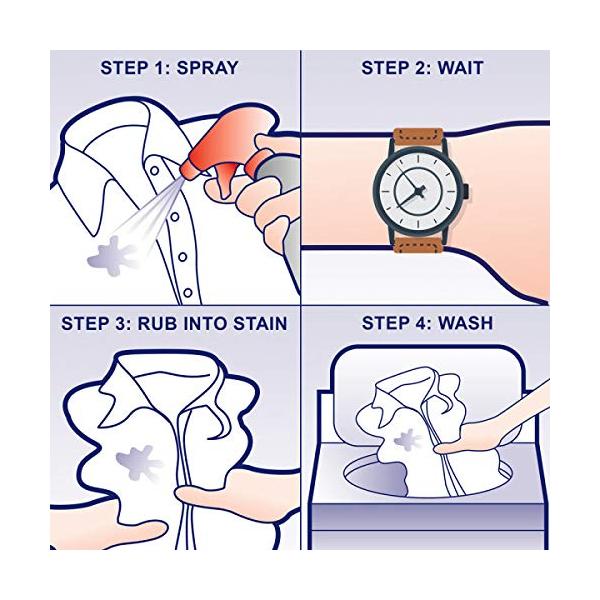 STEP 1: SPRAY

STEP 2: WAIT

STEP 3: RUB INTO STAIN

STEP 4: WASH