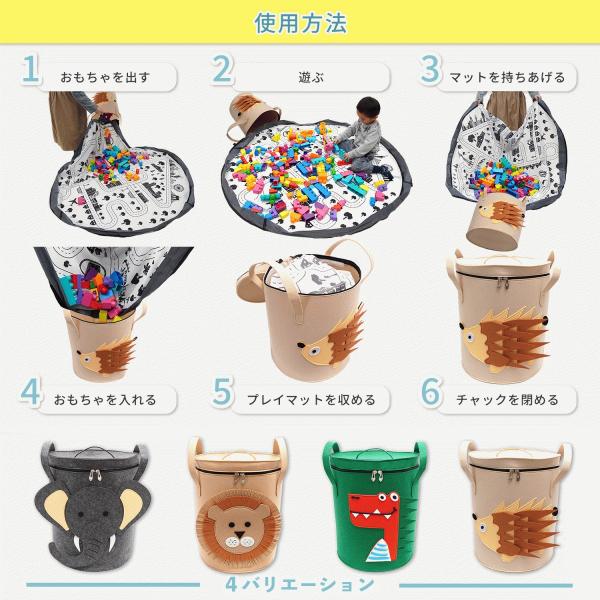 使用方法

1 おもちゃを出す

2 遊ぶ

3 マットを持ちあげる

4 おもちゃを入れる

5 プレイマットを収める

6 チャックを閉める

4バリエーション