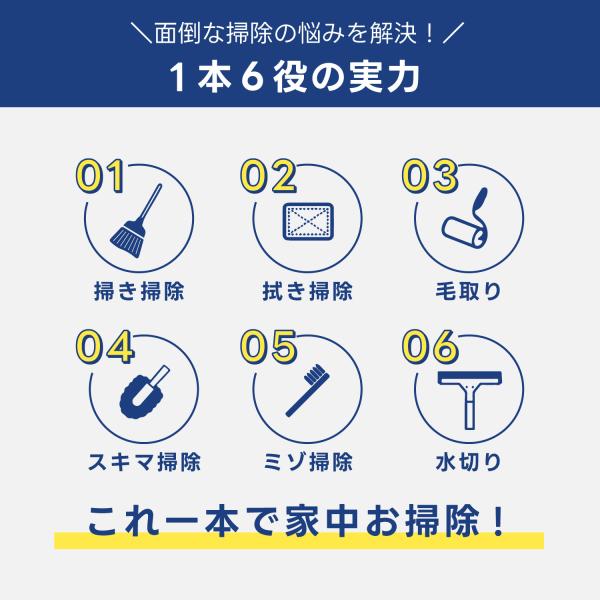 ＼面倒な掃除の悩みを解決！／

１本６役の実力

01
掃き掃除

02
拭き掃除

03
毛取り

04
スキマ掃除

05
ミゾ掃除

06
水切り

これ一本で家中お掃除！