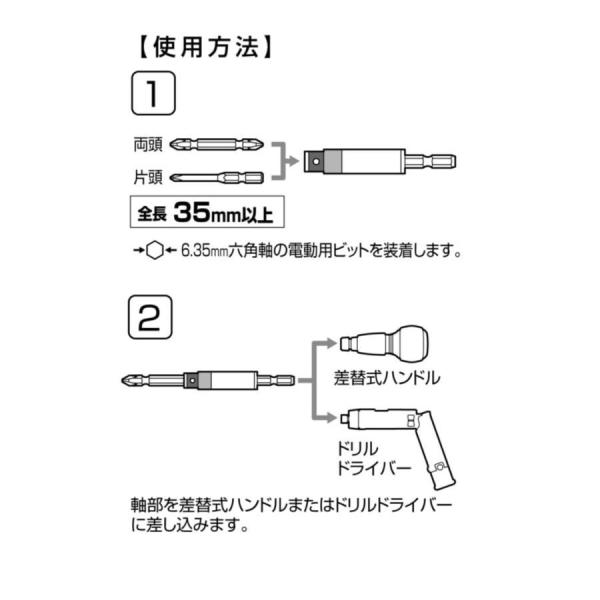 【使用方法】

1

両頭

片頭

全長 35mm以上

6.35mm六角軸の電動用ビットを装着します。

2

差替式ハンドル

ドリル
ドライバー

軸部を差替式ハンドルまたはドリルドライバーに差し込みます。